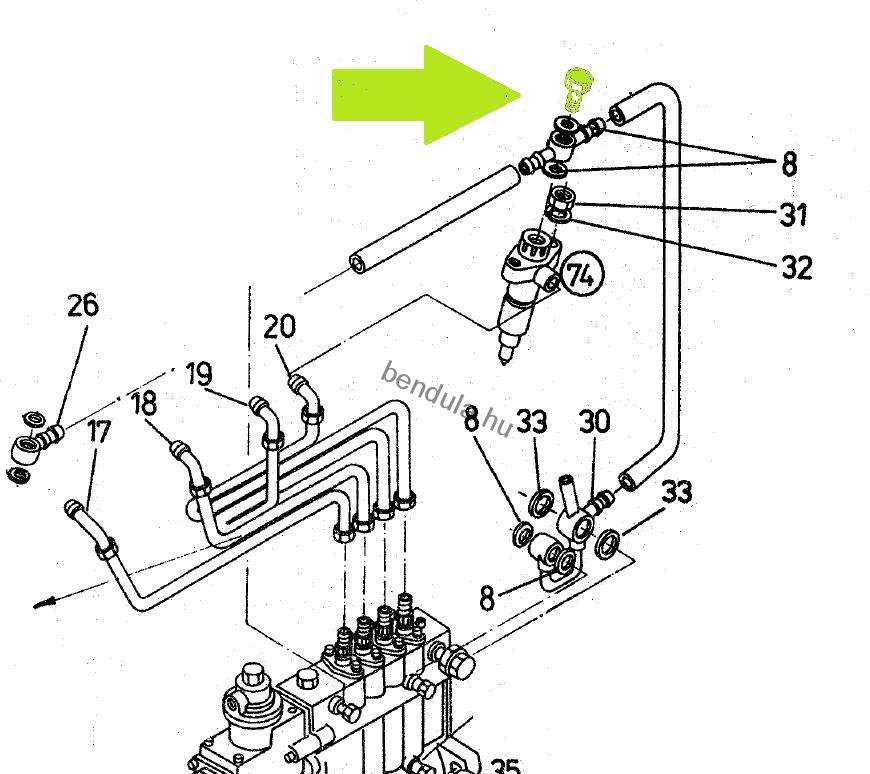 8
31
32
74
26
20
19
18
17
bendula.hu
8
33
30
33
8
35