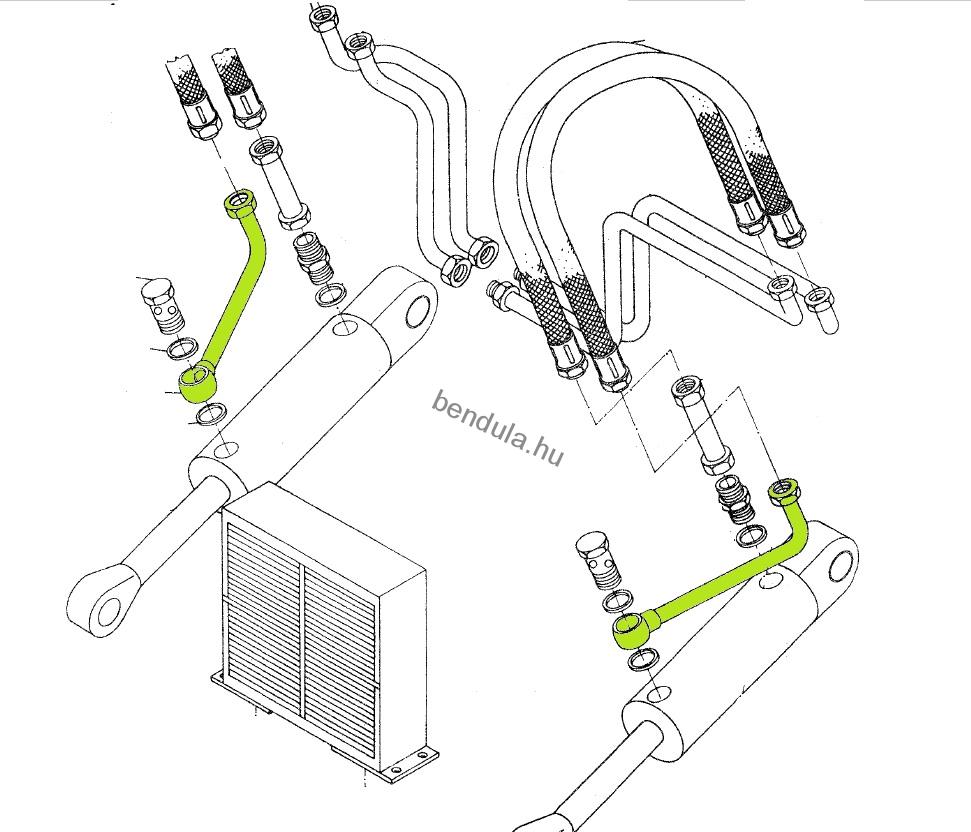 bendula.hu