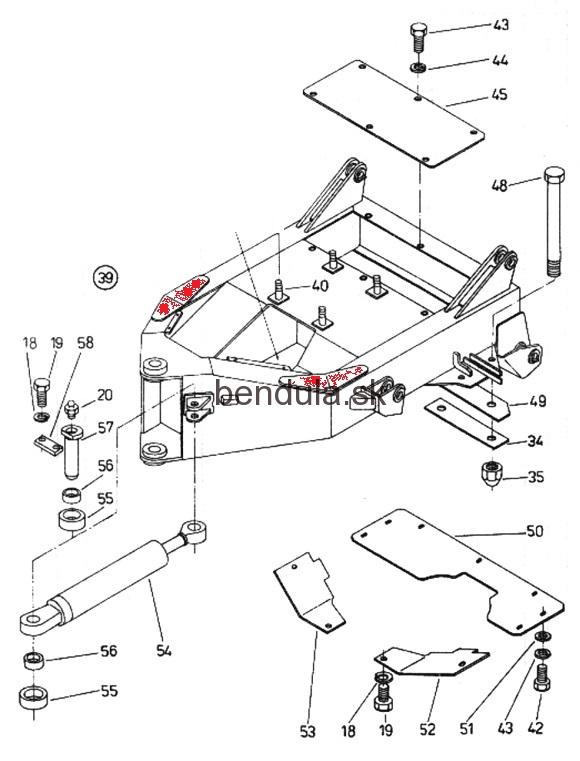 43
44
45
48
39
40
18
19
58
20
57
56
55
bendula.sk
49
34
35
50
54
56
55
53
18
19
52
51
43
42