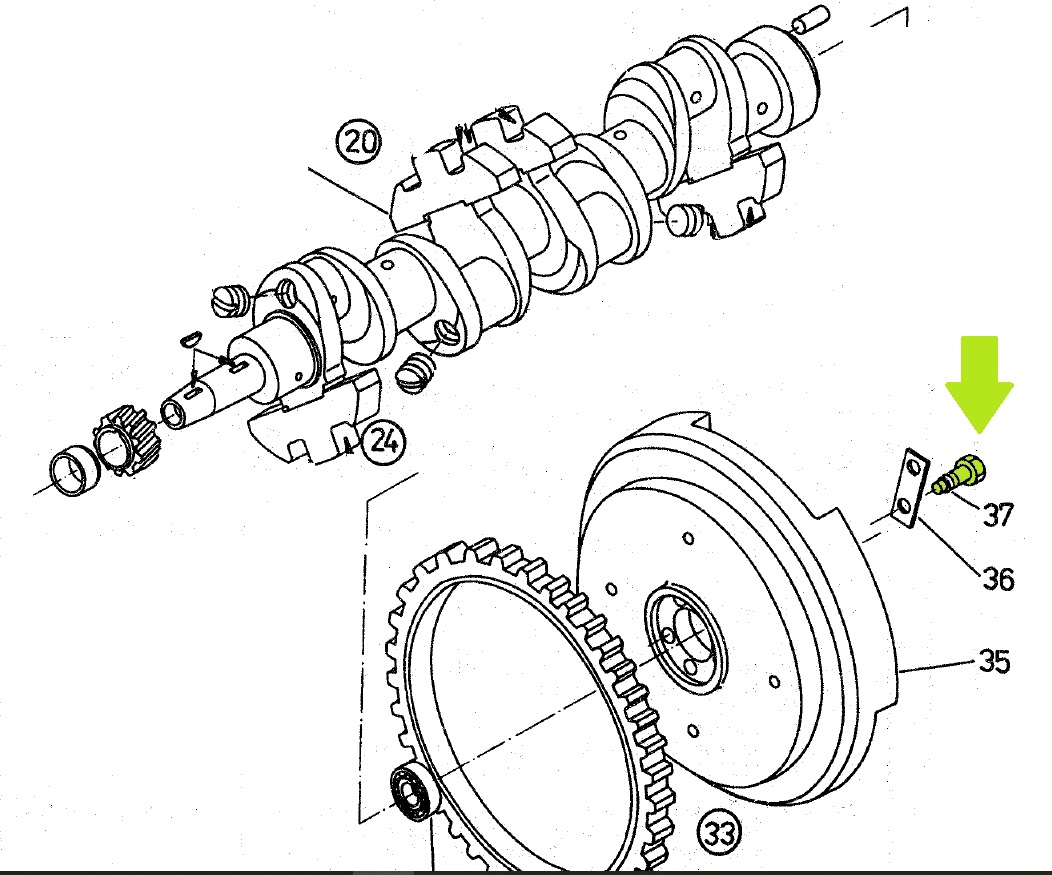 20
24
37
36
35
33