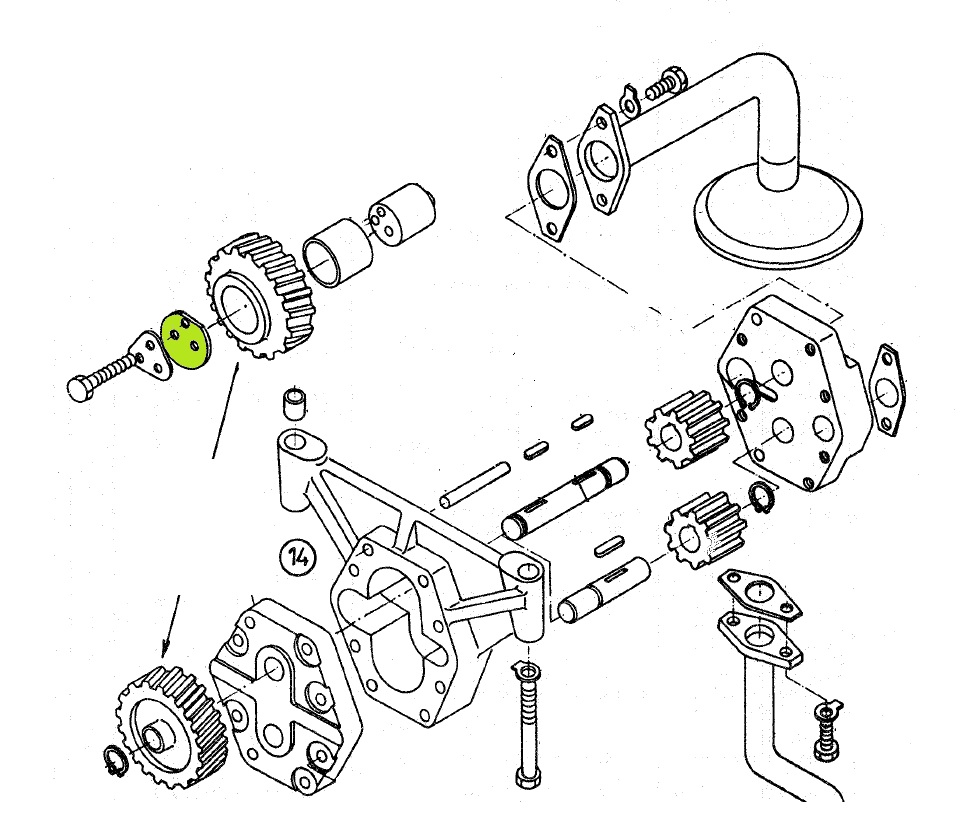 14