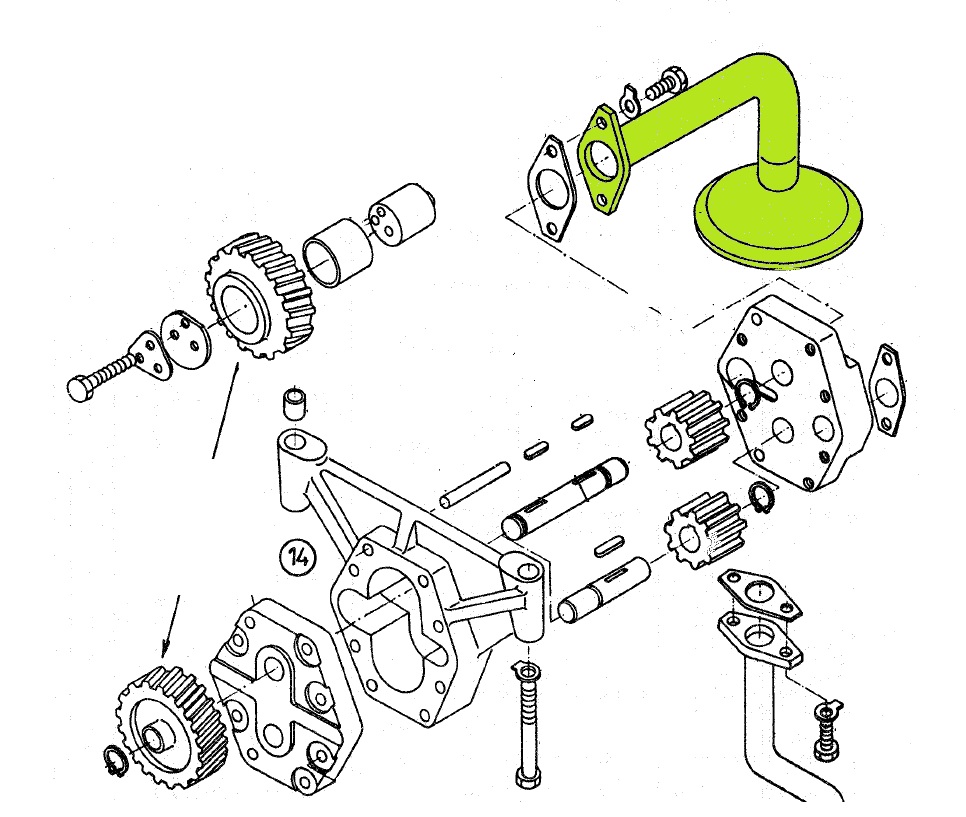 14